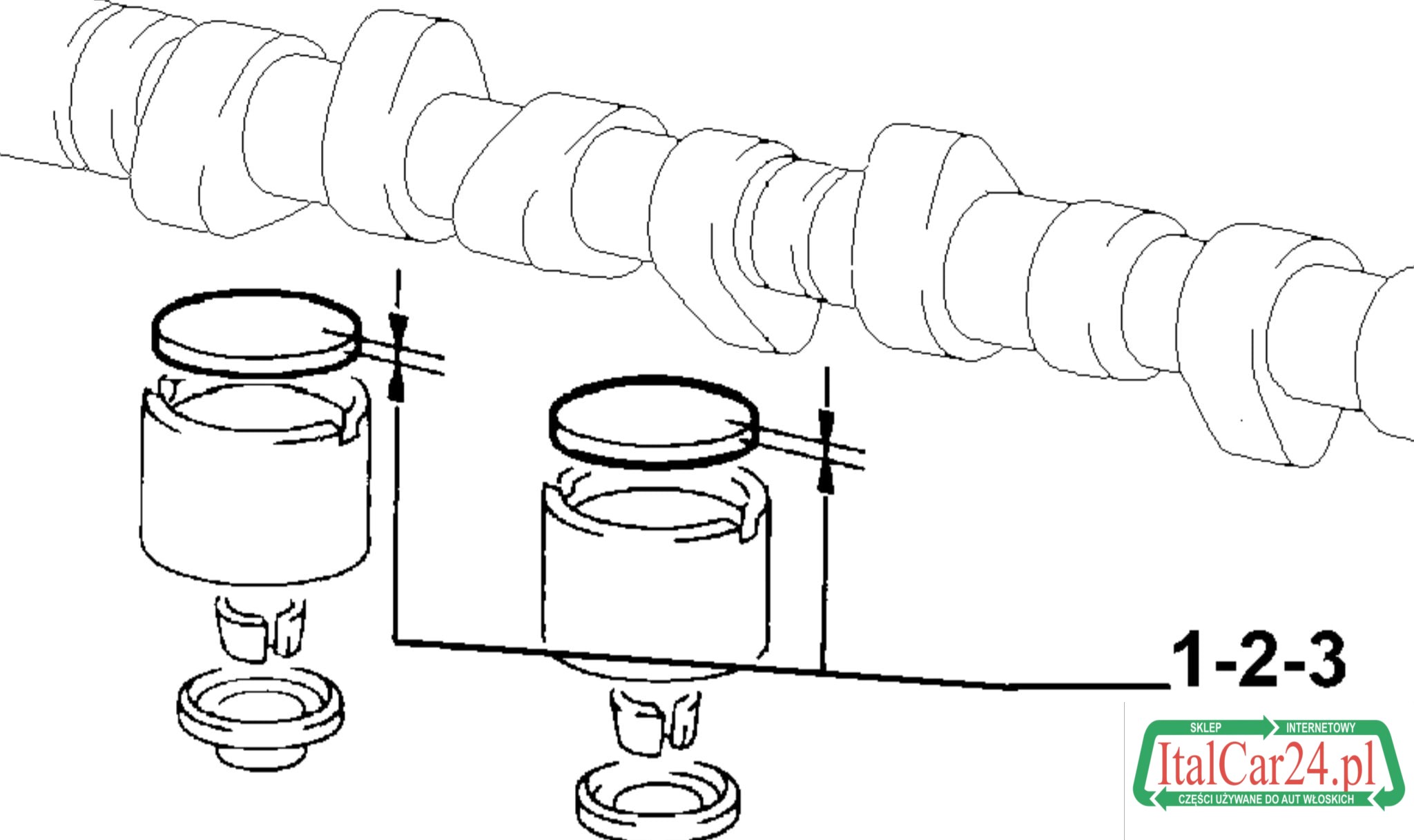 1-2-3

SKLEP INTERNETOWY
ItalCar24.pl
CZĘŚCI UŻYWANE DO AUT WŁOSKICH