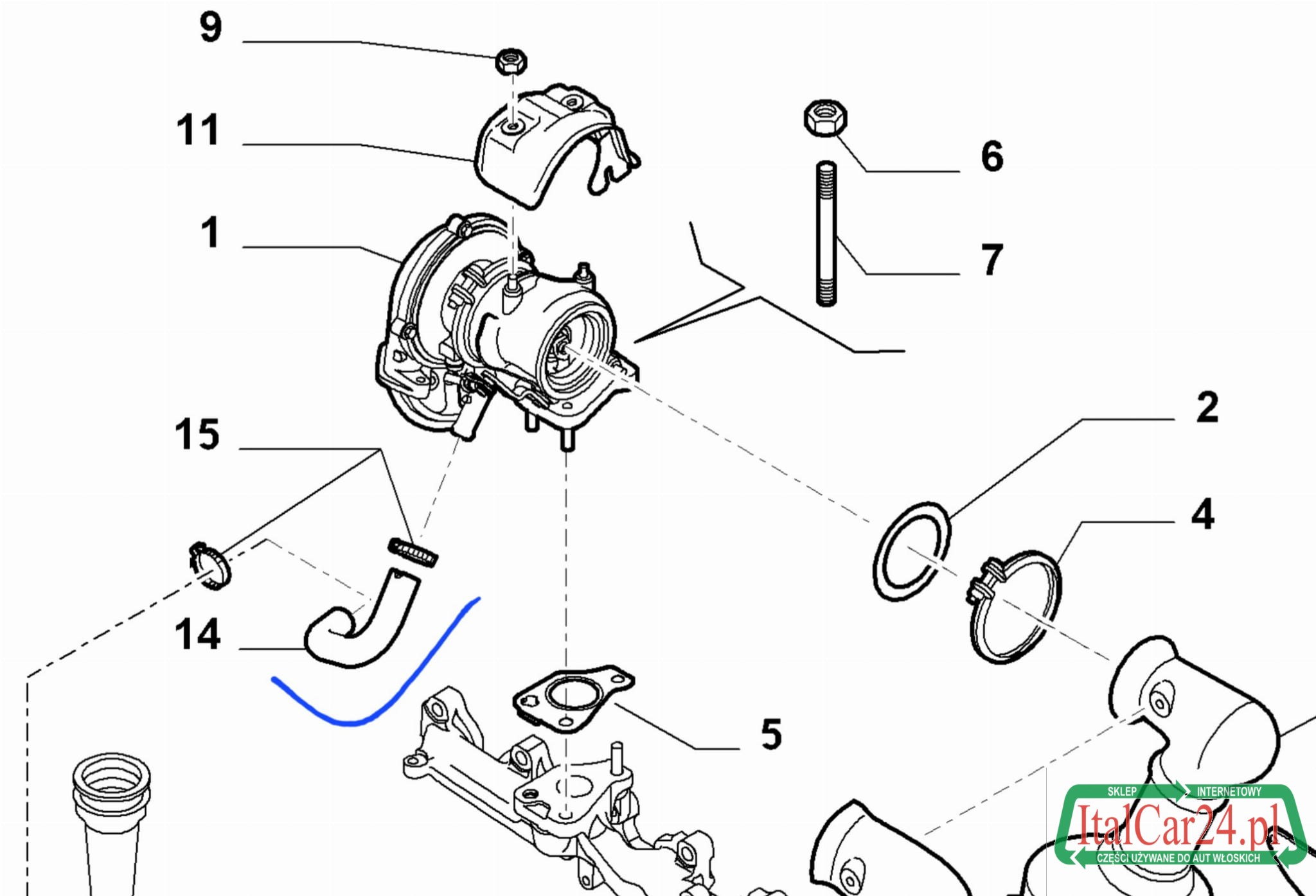 9
11
1
6
7
15
2
4
14
5
SKLEP INTERNETOWY
ItalCar24.pl
CZĘŚCI UŻYWANE DO AUT WŁOSKICH